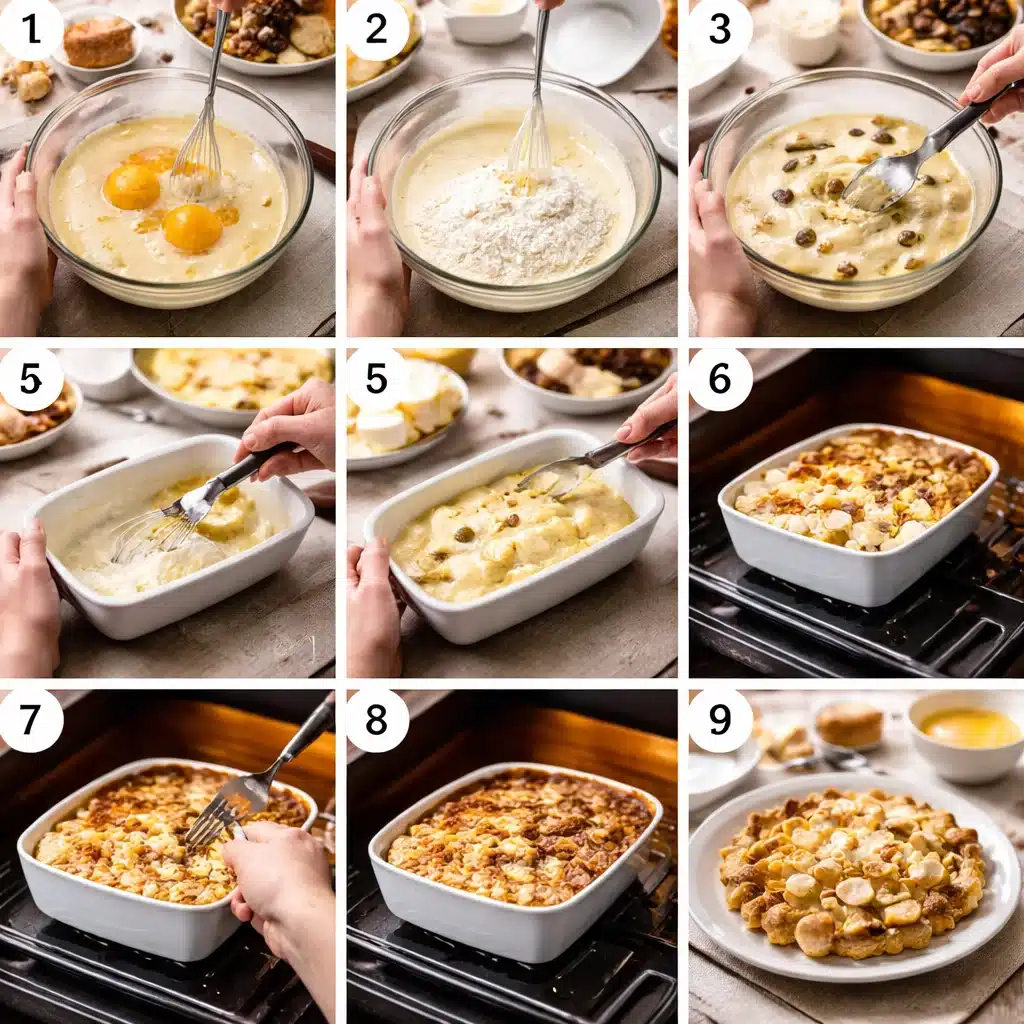 1
2
3
5
5
6
7
8
9