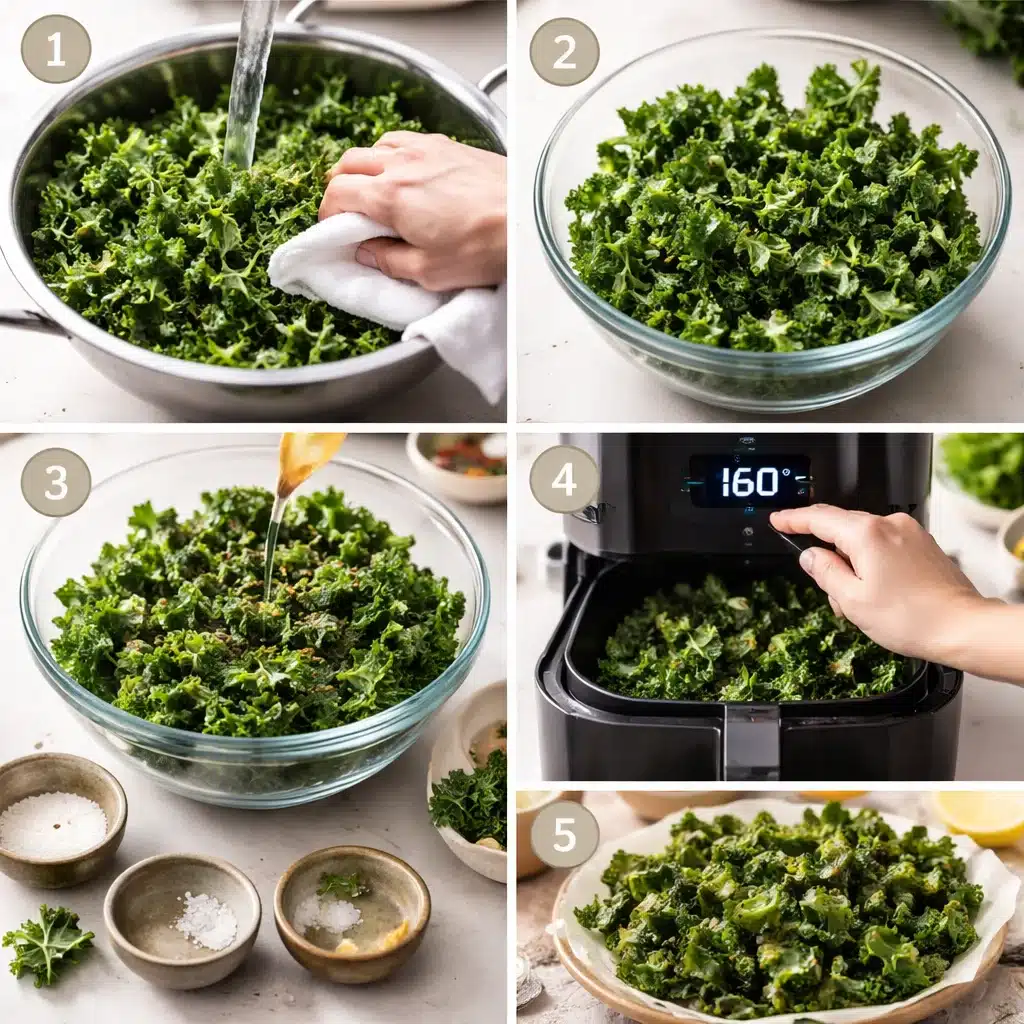 1

2

3

4

160°

5