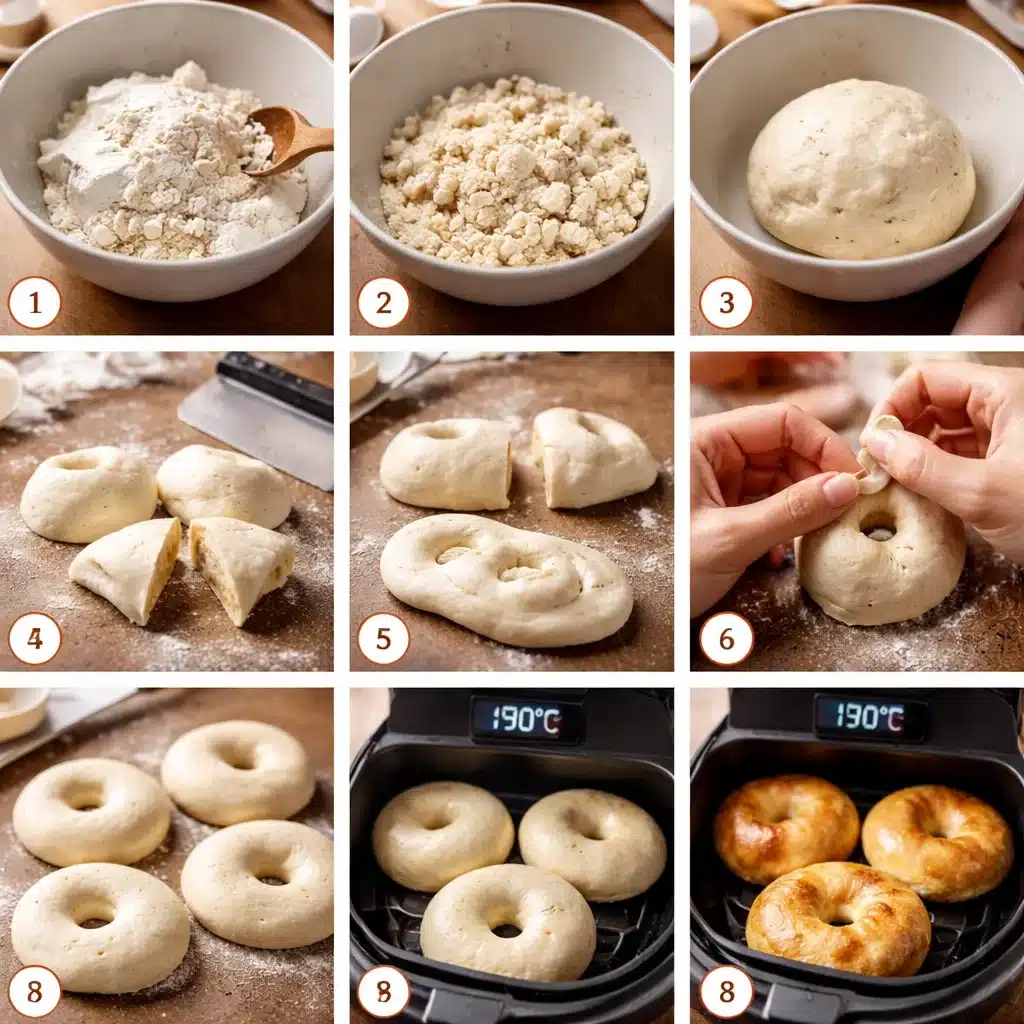 1

2

3

4

5

6

8

190°C

8

190°C

8