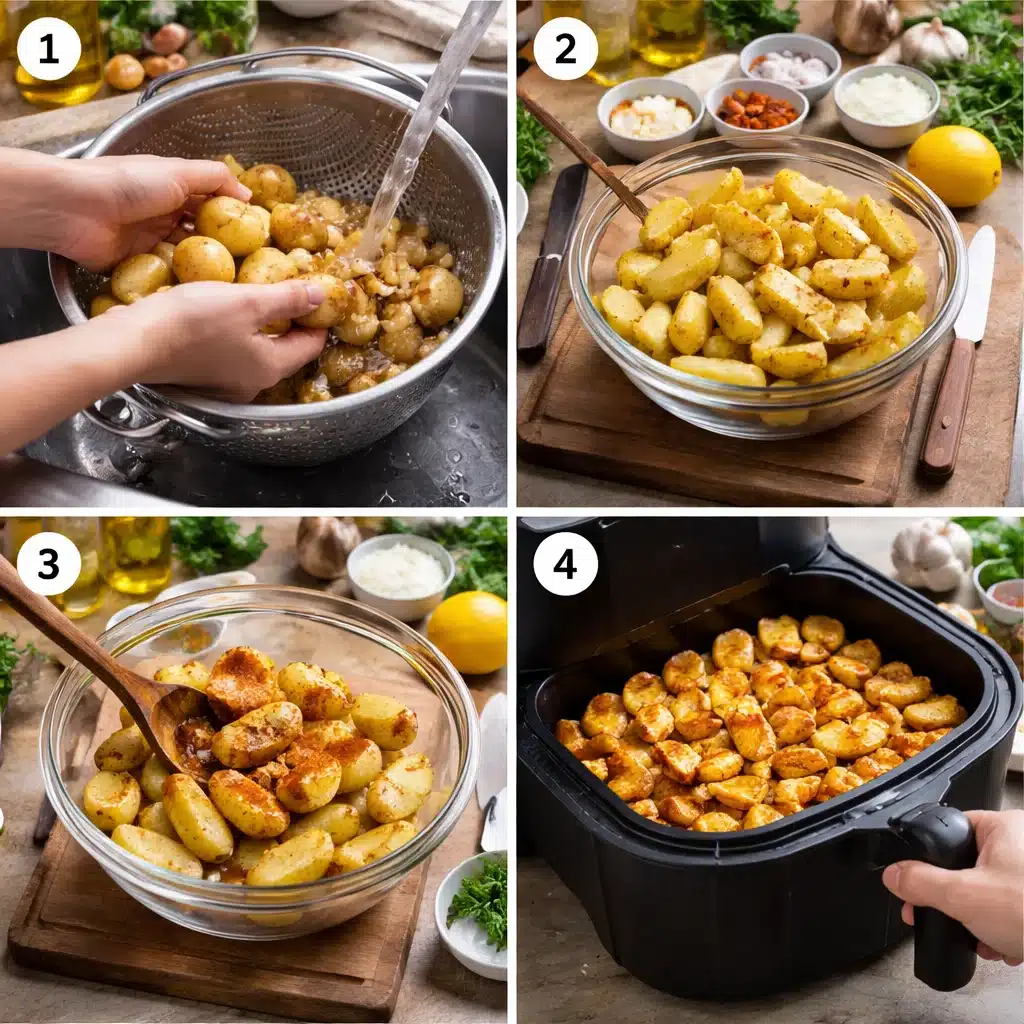 1

2

3

4